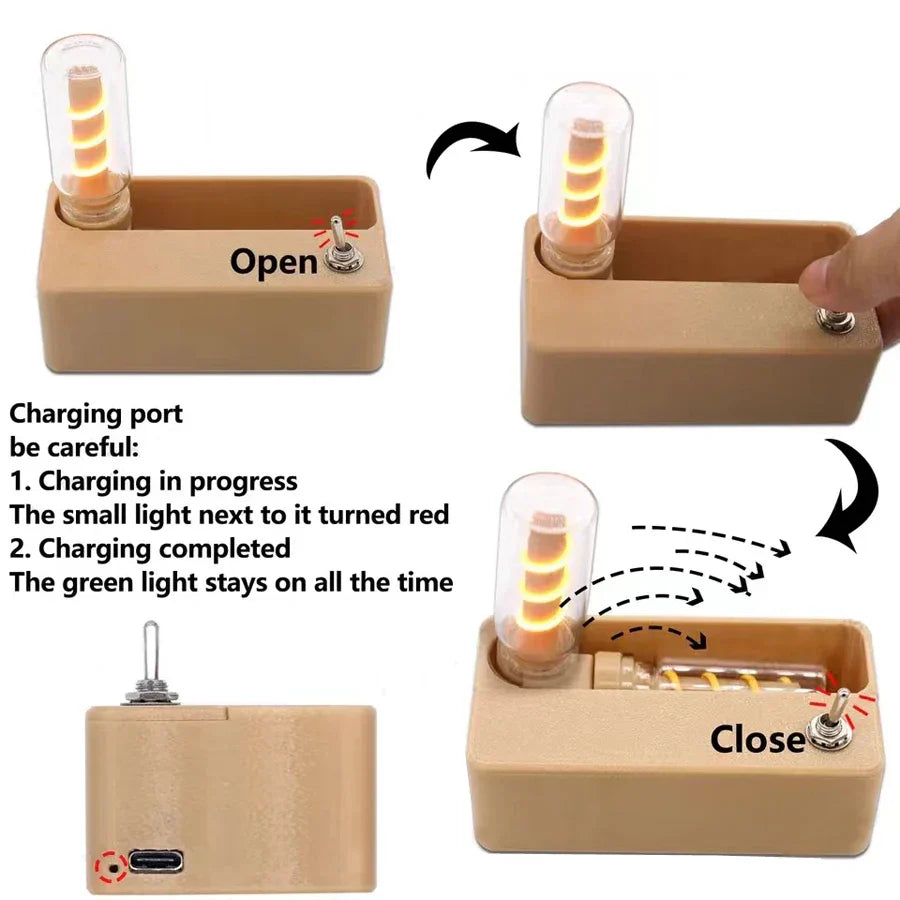 Open

Charging port
be careful:
1. Charging in progress
The small light next to it turned red
2. Charging completed
The green light stays on all the time

Close