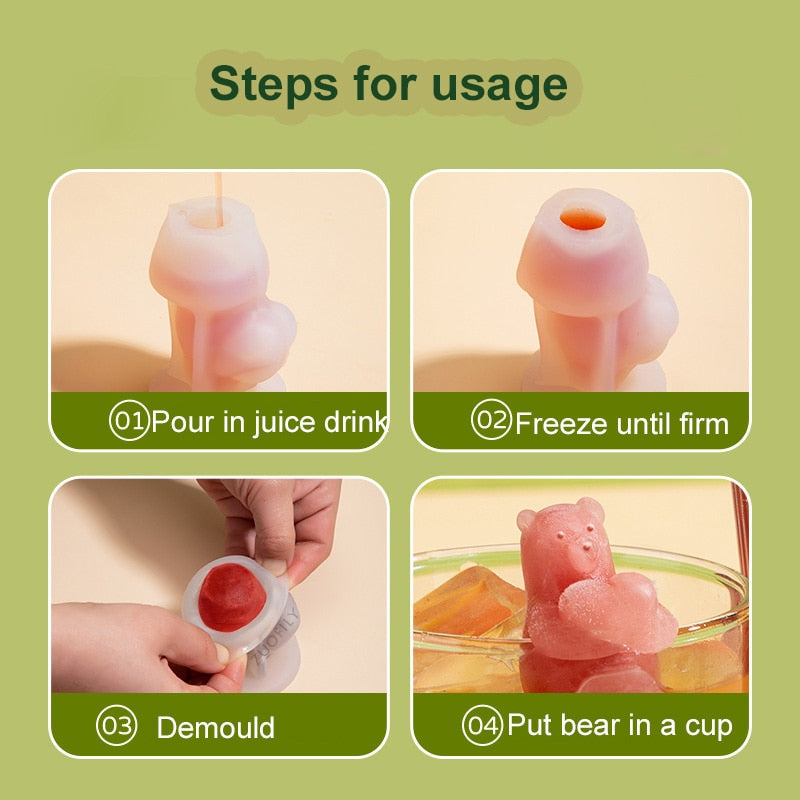 Steps for usage

01 Pour in juice drink

02 Freeze until firm

ZUOMLY

03 Demould

04 Put bear in a cup